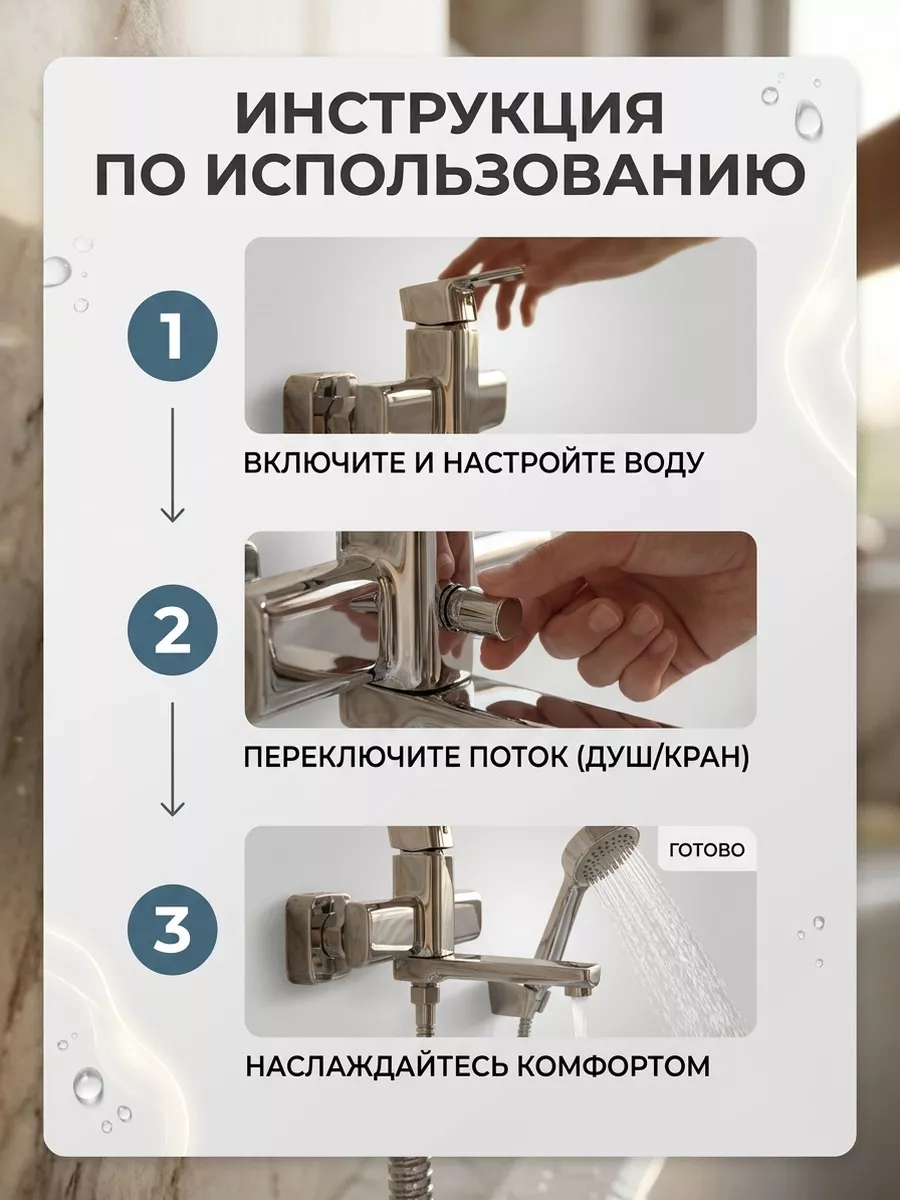 ИНСТРУКЦИЯ ПО ИСПОЛЬЗОВАНИЮ

1

ВКЛЮЧИТЕ И НАСТРОЙТЕ ВОДУ

2

ПЕРЕКЛЮЧИТЕ ПОТОК (ДУШ/КРАН)

3

ГОТОВО

НАСЛАЖДАЙТЕСЬ КОМФОРТОМ